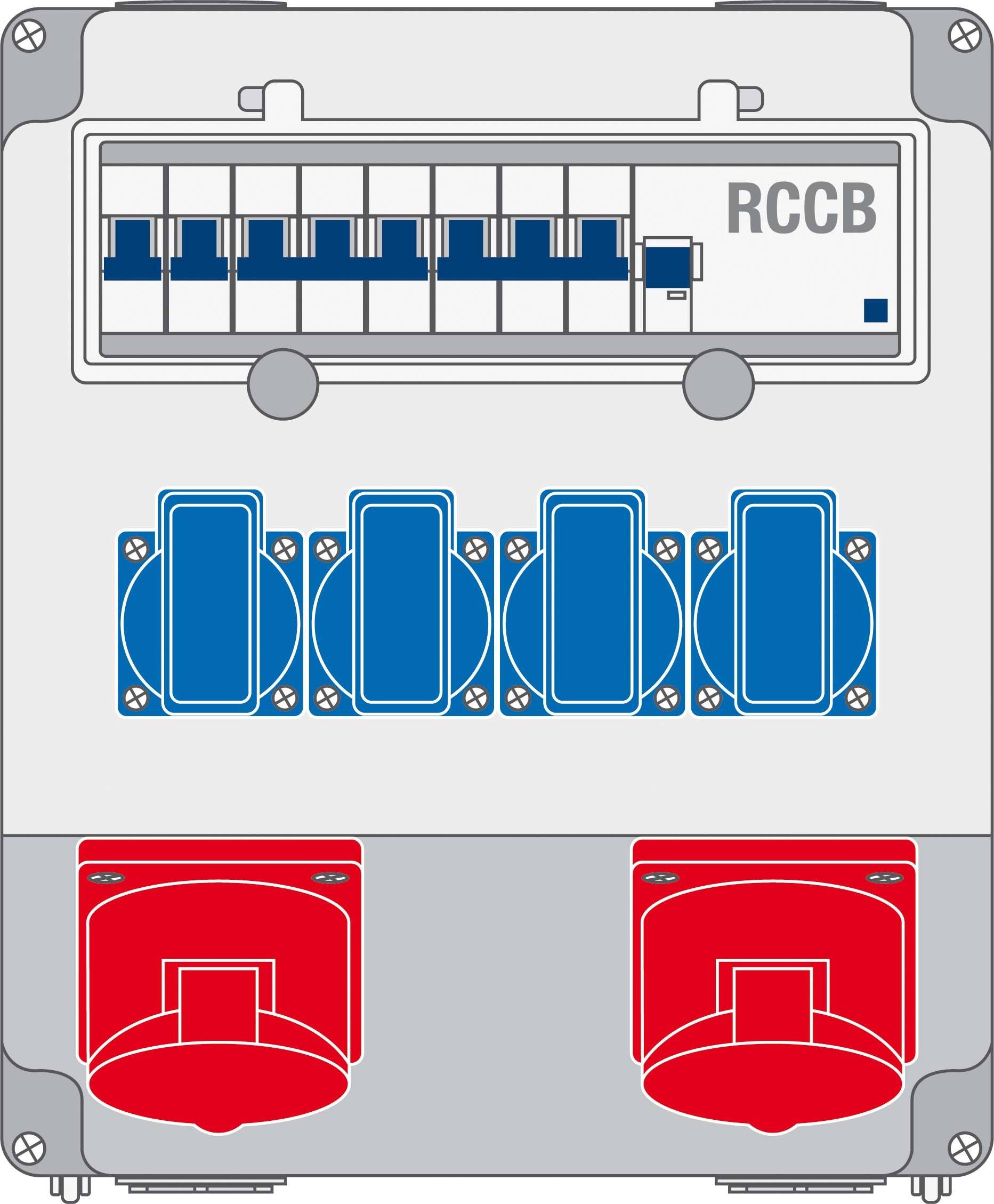 RCCB