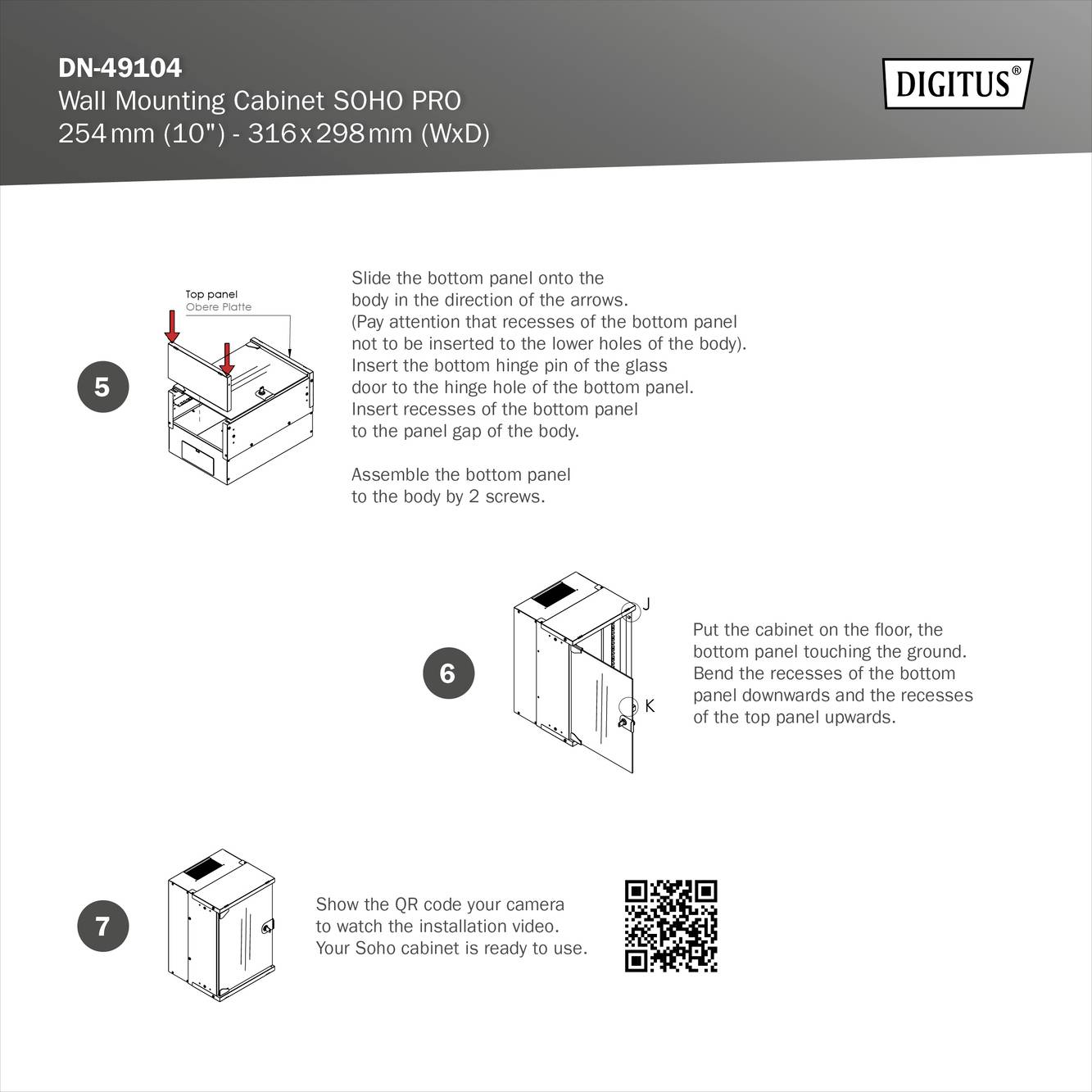 DN-49104
Wall Mounting Cabinet SOHO PRO
254 mm (10") - 316 x 298 mm (WxD)

DIGITUS®

5

Top panel
Obere Platte

Slide the bottom panel onto the body in the direction of the arrows. (Pay attention that recesses of the bottom panel not to be inserted to the lower holes of the body). Insert the bottom hinge pin of the glass door to the hinge hole of the bottom panel. Insert recesses of the bottom panel to the panel gap of the body.

Assemble the bottom panel to the body by 2 screws.

6

J

K

Put the cabinet on the floor, the bottom panel touching the ground. Bend the recesses of the bottom panel downwards and the recesses of the top panel upwards.

7

Show the QR code your camera to watch the installation video. Your Soho cabinet is ready to use.