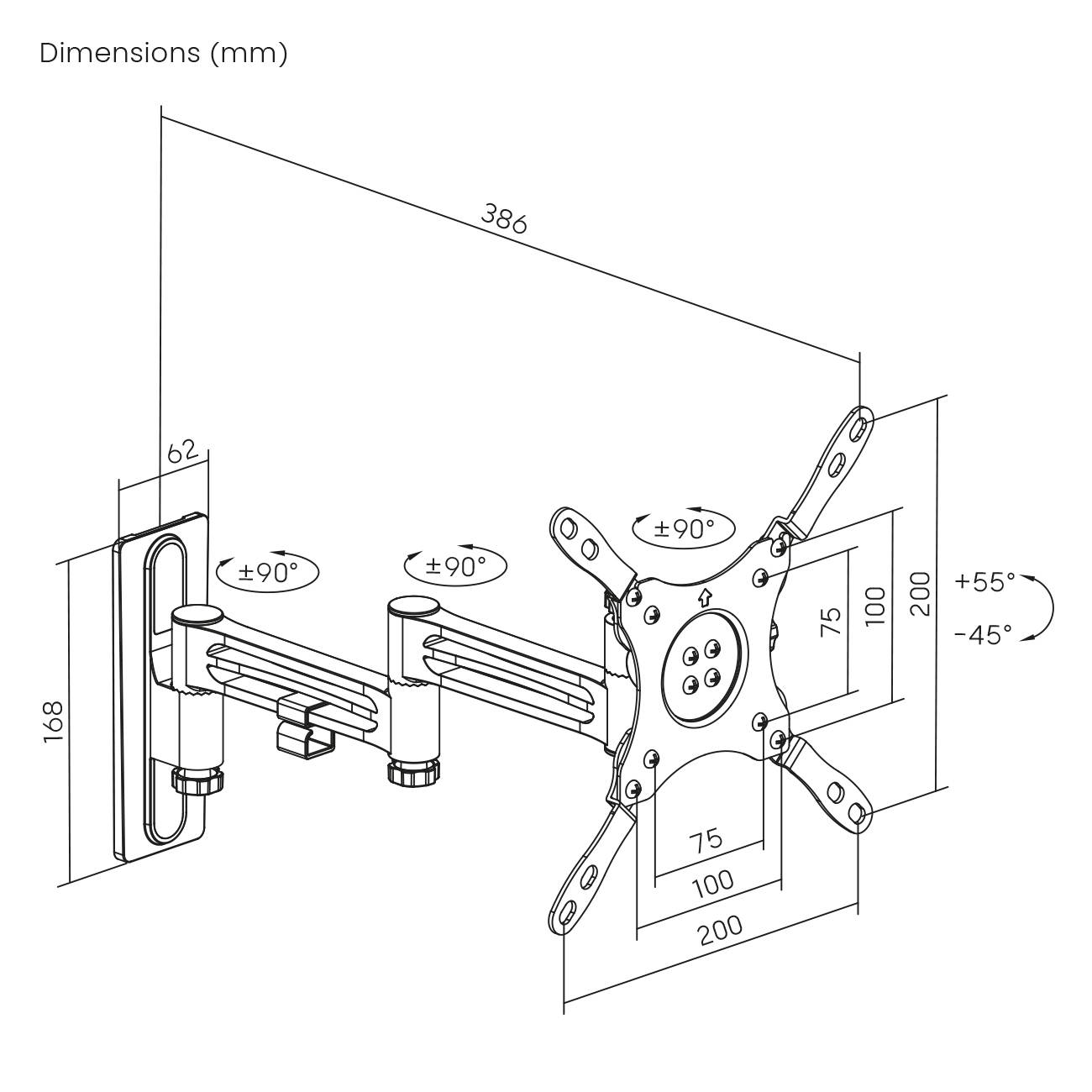 Dimensions (mm)

386

62

168

±90°

±90°

±90°

75

100

200

+55°

-45°

75

100

200