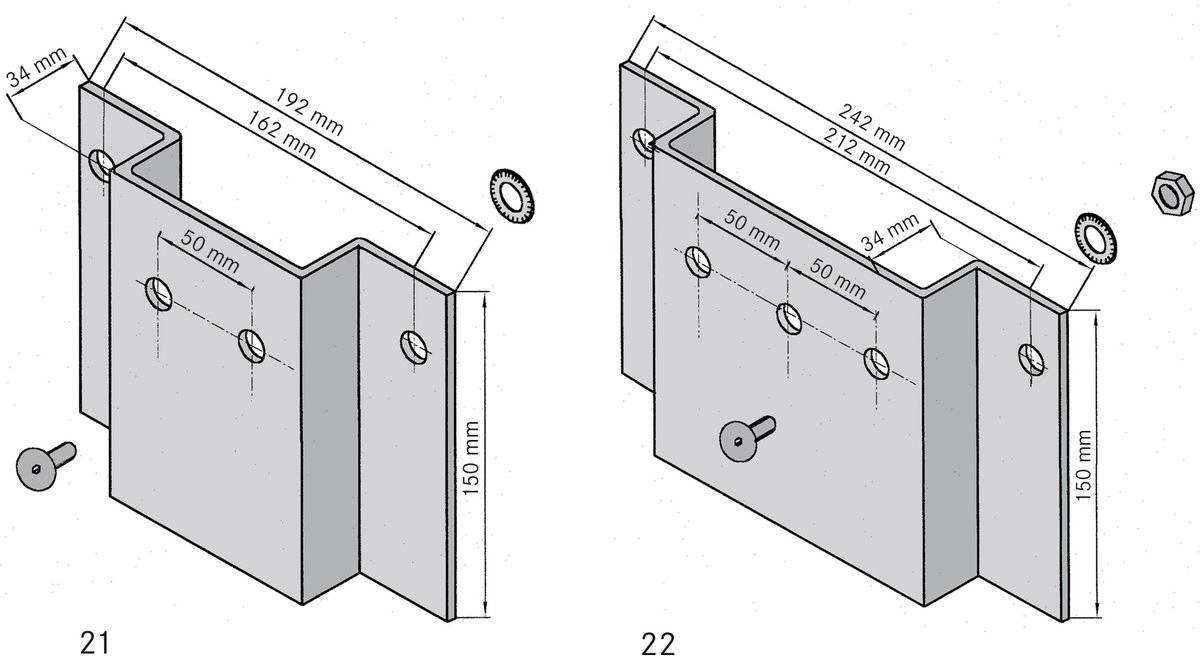 34 mm
192 mm
162 mm
50 mm
150 mm
21

242 mm
212 mm
50 mm
50 mm
34 mm
150 mm
22