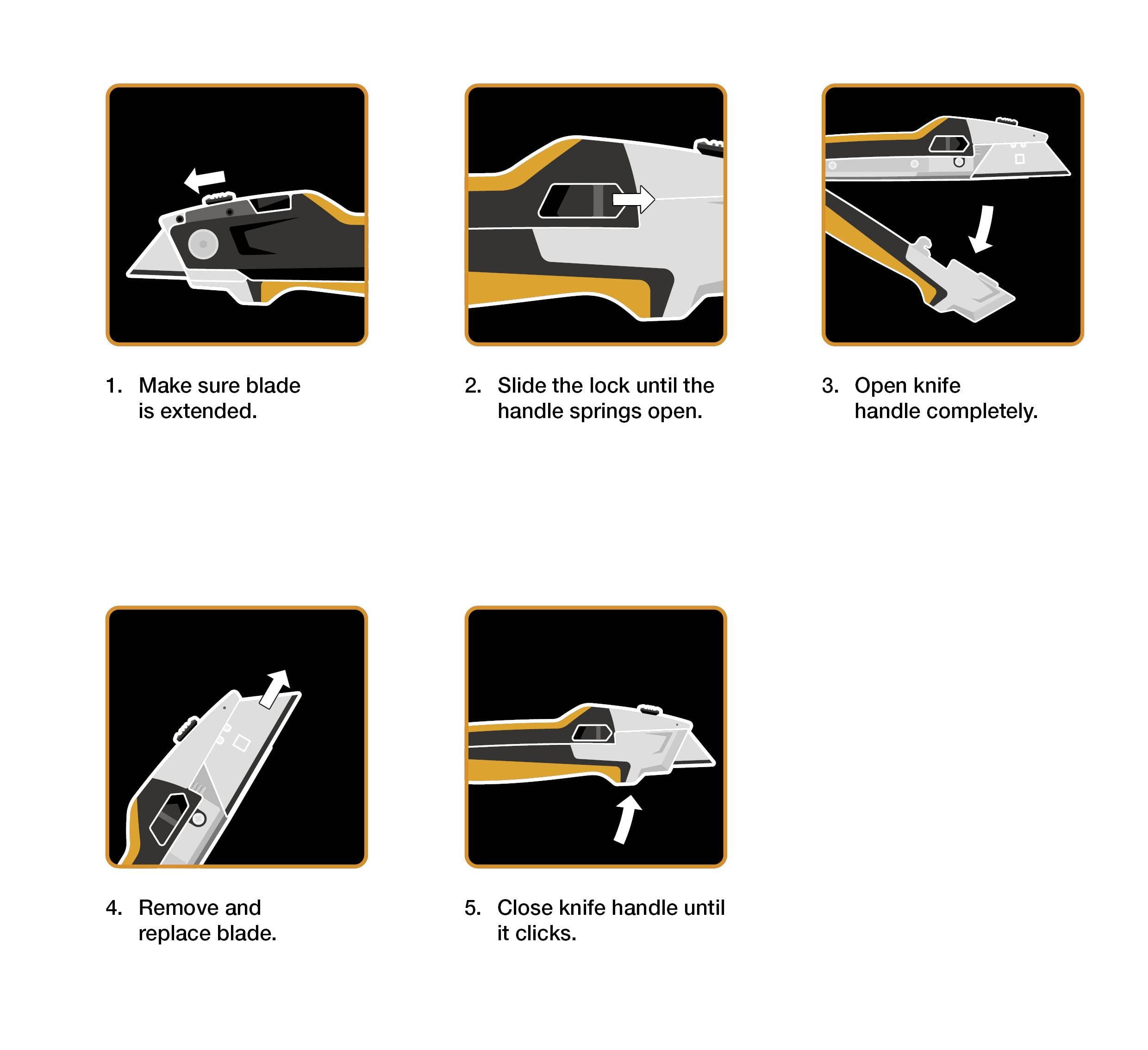 1. Make sure blade is extended.

2. Slide the lock until the handle springs open.

3. Open knife handle completely.

4. Remove and replace blade.

5. Close knife handle until it clicks.