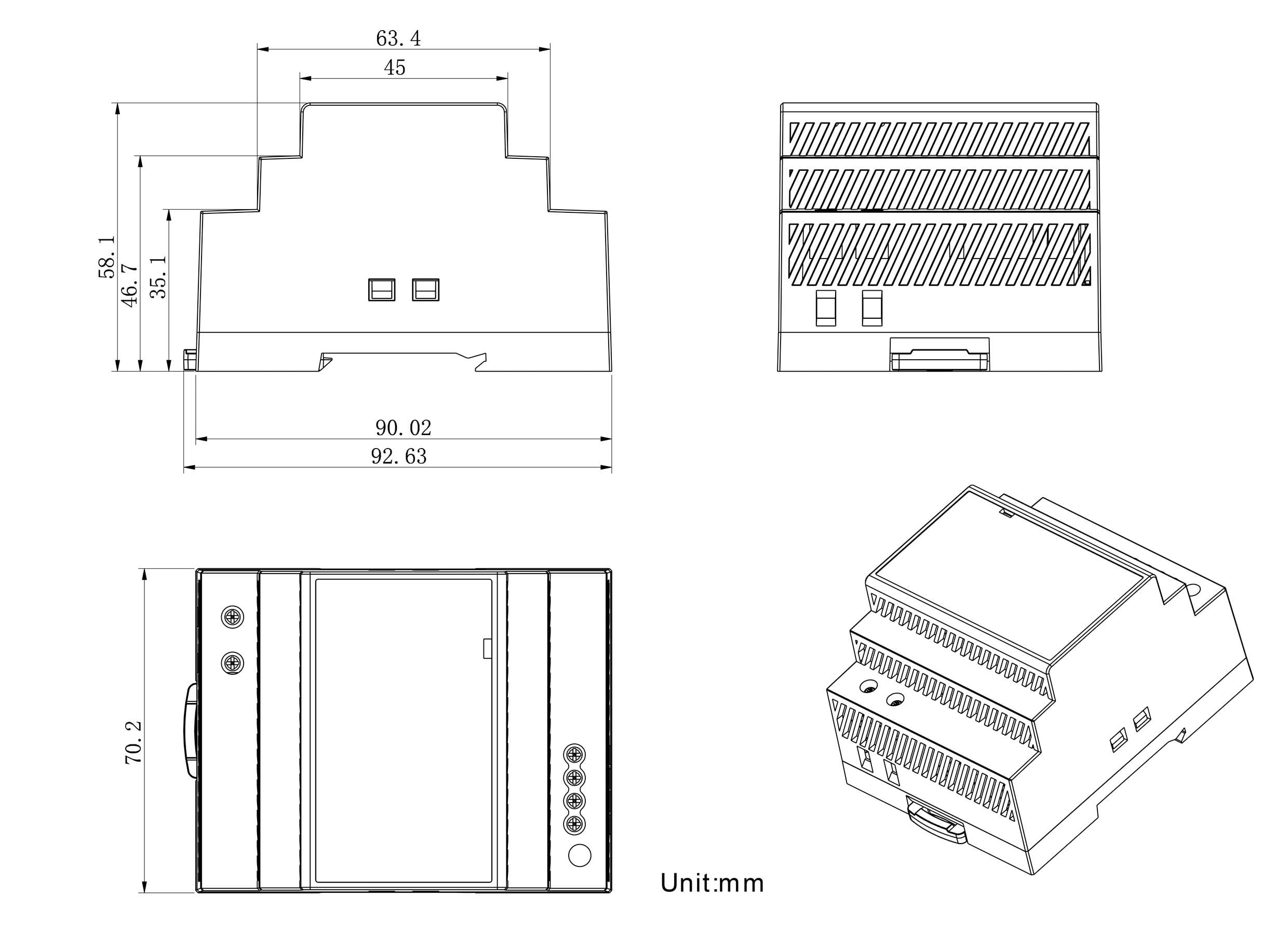 63.4
45
58.1
46.7
35.1
90.02
92.63
70.2
Unit:mm