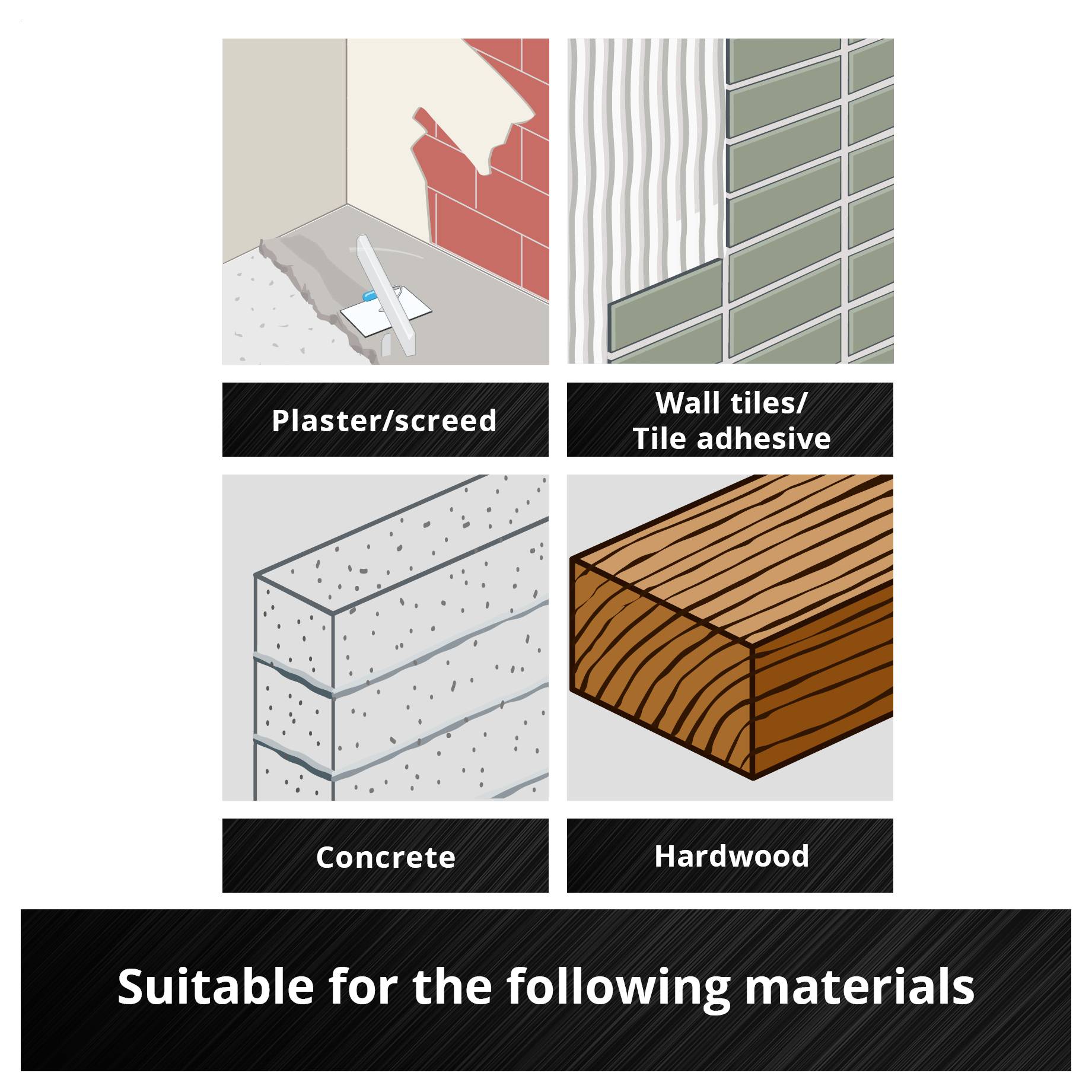 Plaster/screed

Wall tiles/
Tile adhesive

Concrete

Hardwood

Suitable for the following materials