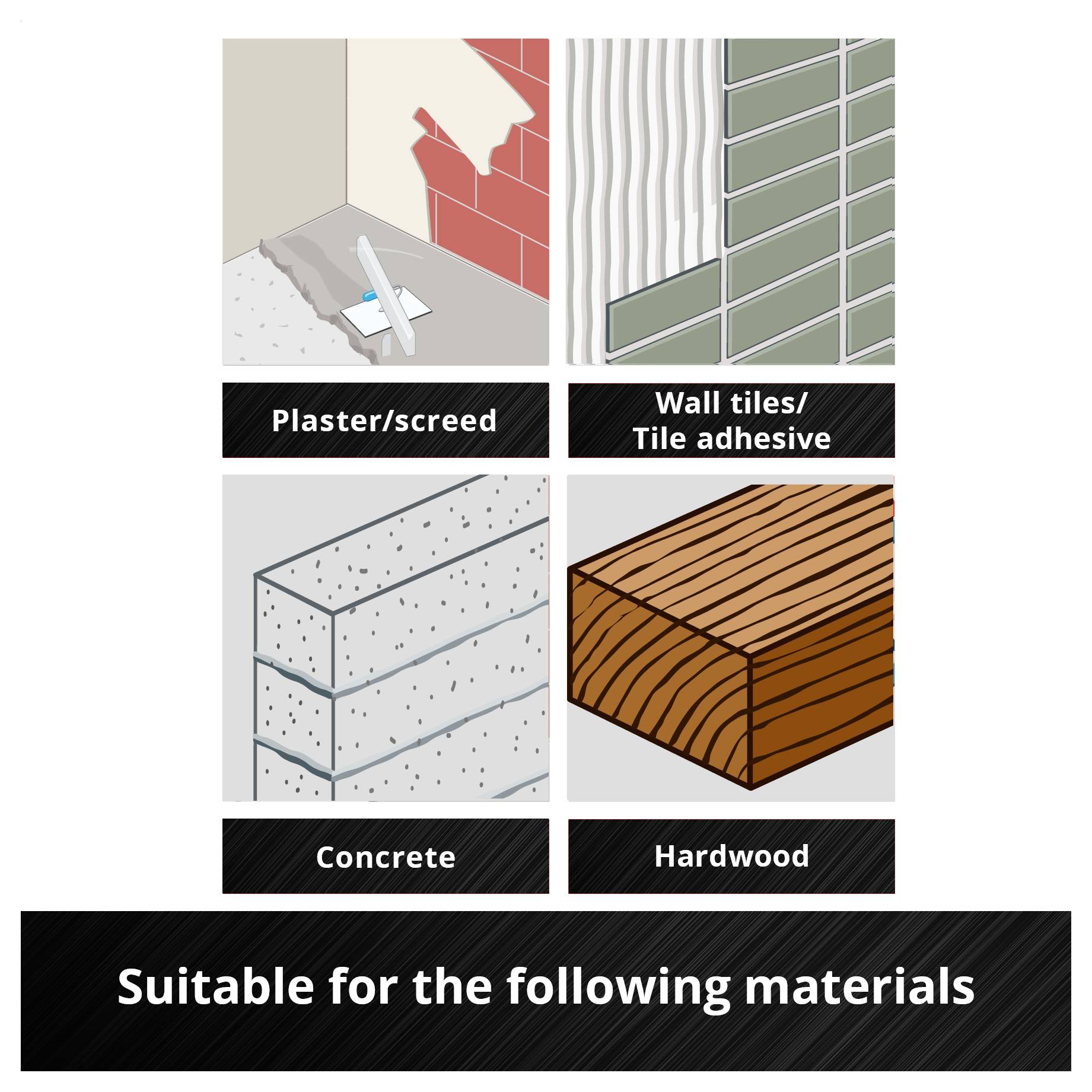 Plaster/screed

Wall tiles/
Tile adhesive

Concrete

Hardwood

Suitable for the following materials