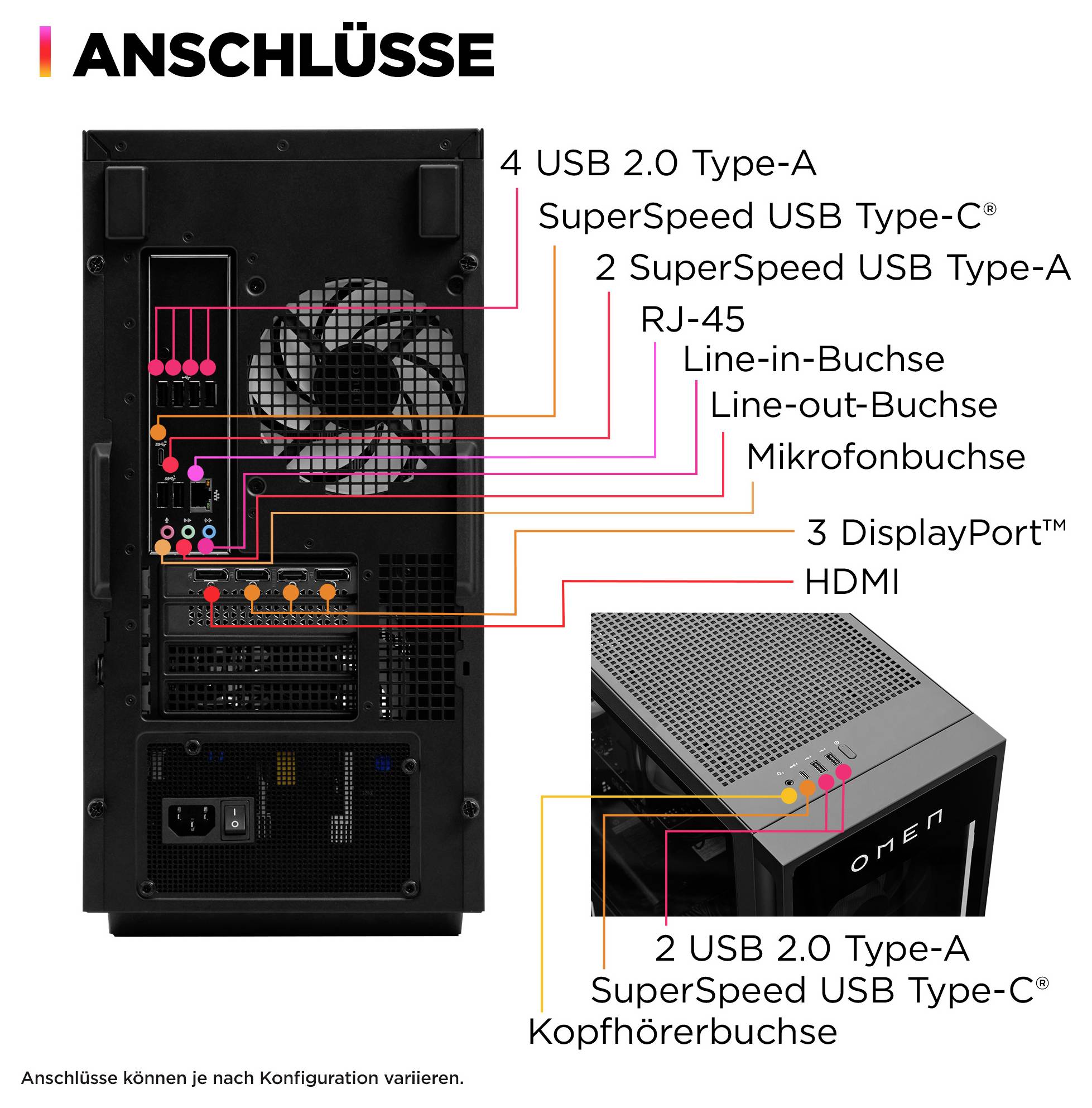 ANSCHLÜSSE

4 USB 2.0 Type-A

SuperSpeed USB Type-C®

2 SuperSpeed USB Type-A

RJ-45

Line-in-Buchse

Line-out-Buchse

Mikrofonbuchse

3 DisplayPort™

HDMI

OMEN

2 USB 2.0 Type-A

SuperSpeed USB Type-C®

Kopfhörerbuchse

Anschlüsse können je nach Konfiguration variieren.