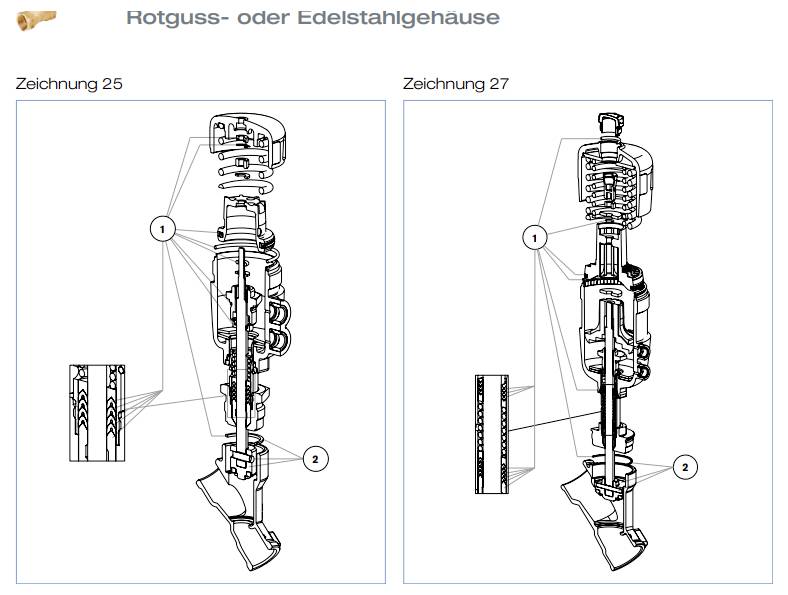 Rotguss- oder Edelstahlgehäuse

Zeichnung 25

1

2

Zeichnung 27

1

2