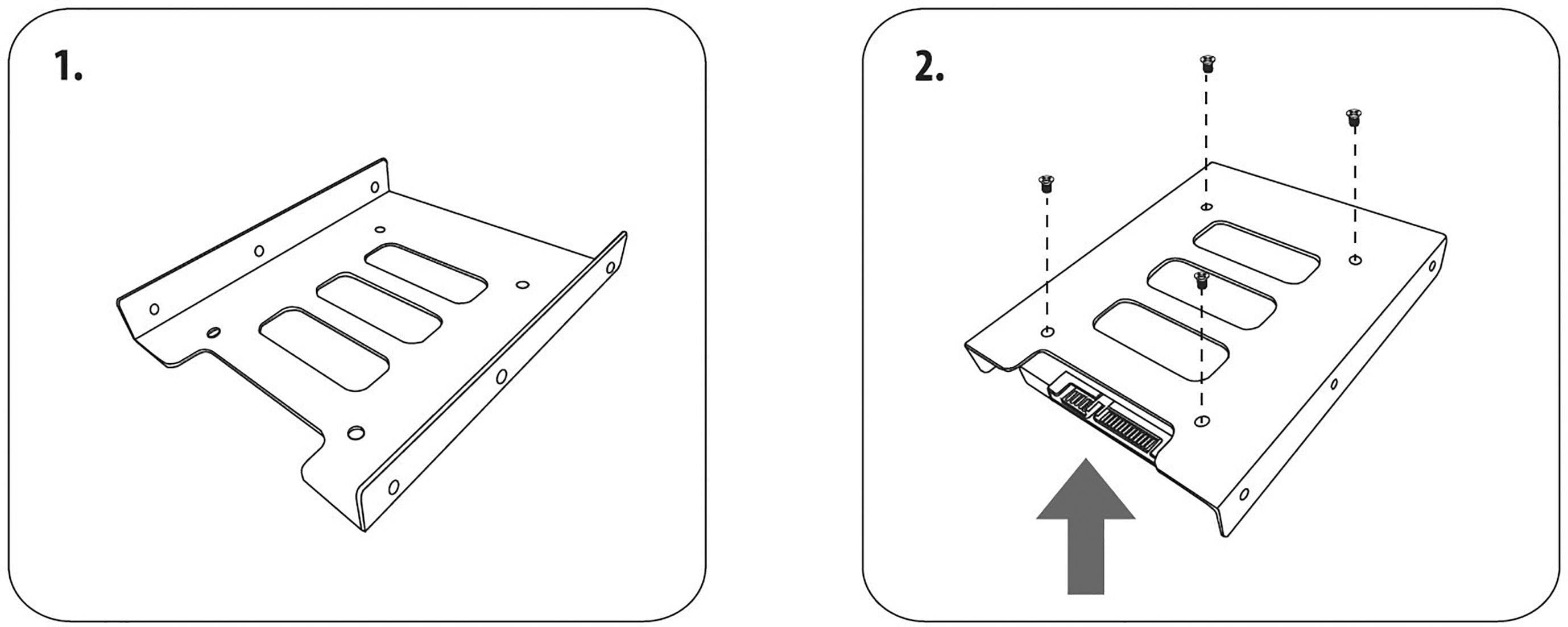 1.

2.