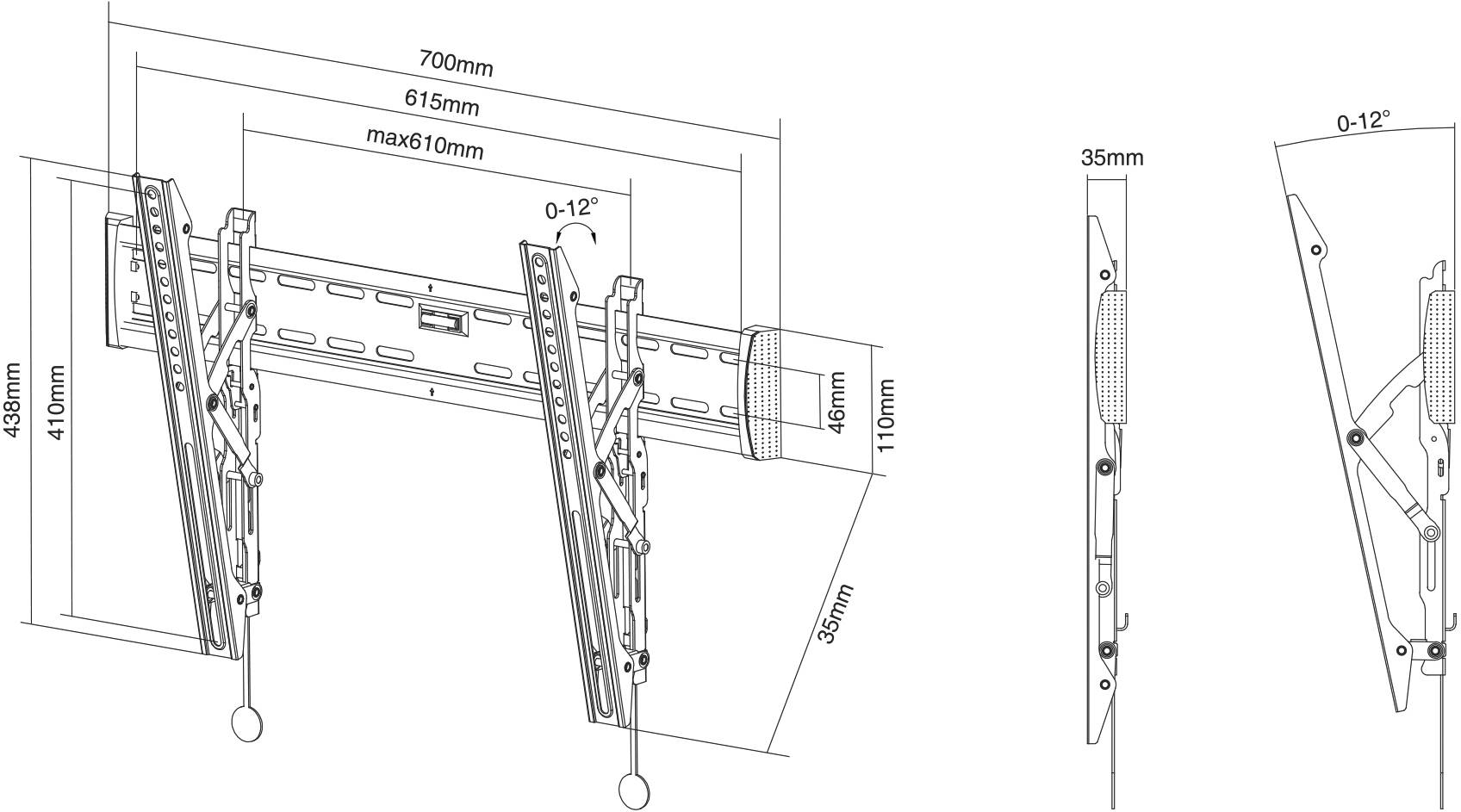 700mm
615mm
max610mm
0-12°
438mm
410mm
46mm
110mm
35mm
35mm
0-12°