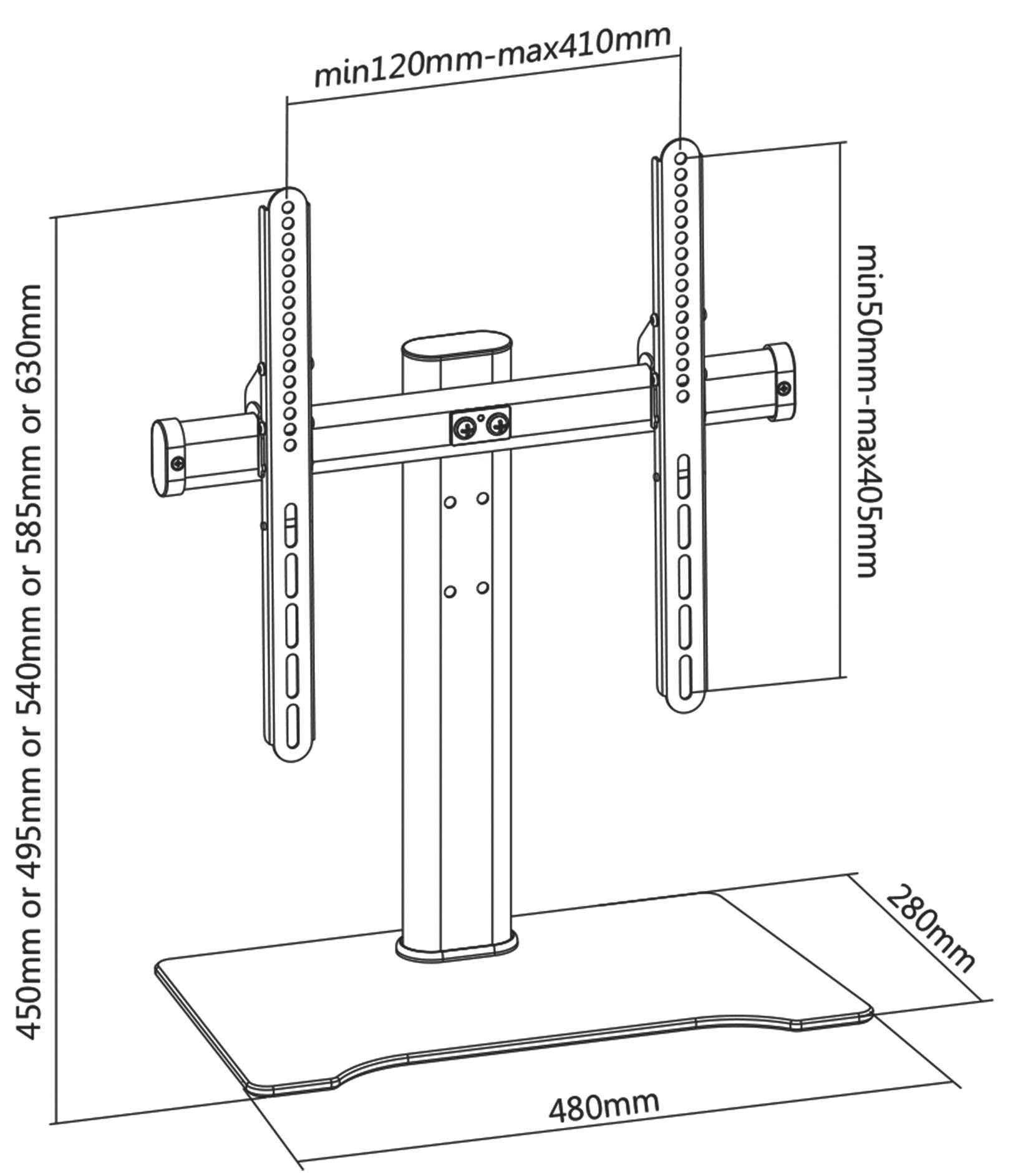 min120mm-max410mm

450mm or 495mm or 540mm or 585mm or 630mm

min50mm-max405mm

280mm

480mm