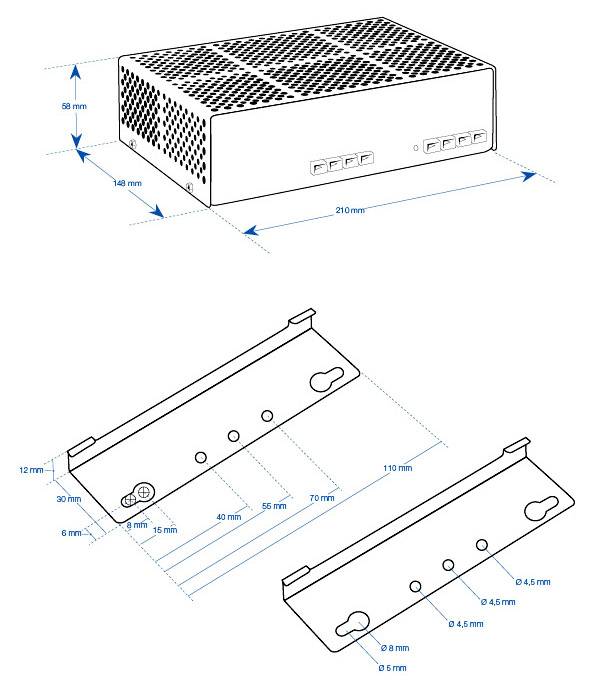 58 mm

148 mm

210 mm

12 mm

30 mm

6 mm

8 mm

15 mm

40 mm

55 mm

70 mm

110 mm

Ø 4,5 mm

Ø 4,5 mm

Ø 4,5 mm

Ø 8 mm

Ø 5 mm