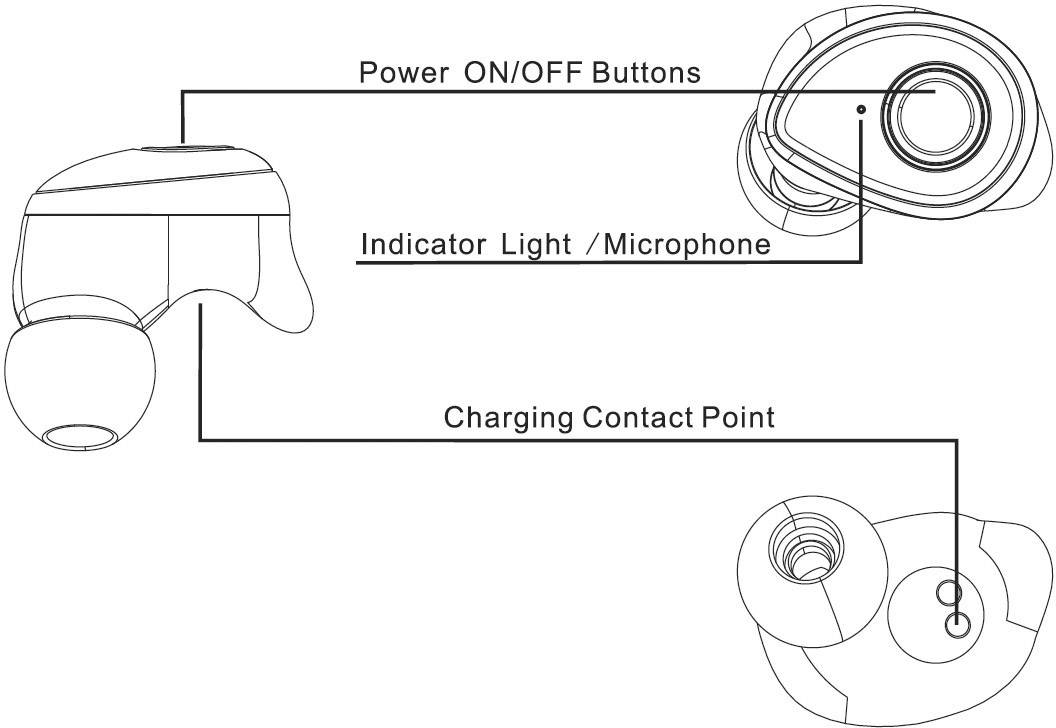 Power ON/OFF Buttons

Indicator Light /Microphone

Charging Contact Point