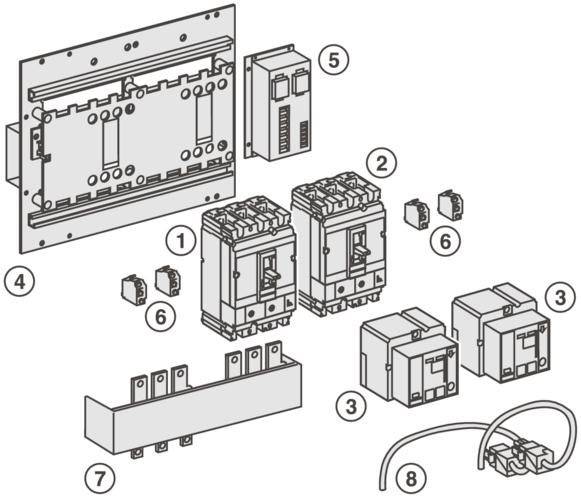 5
2
1
6
4
6
3
3
7
8