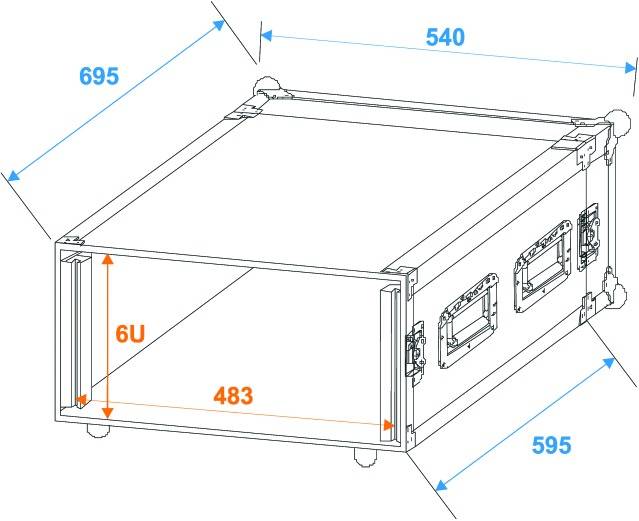 695

540

6U

483

595