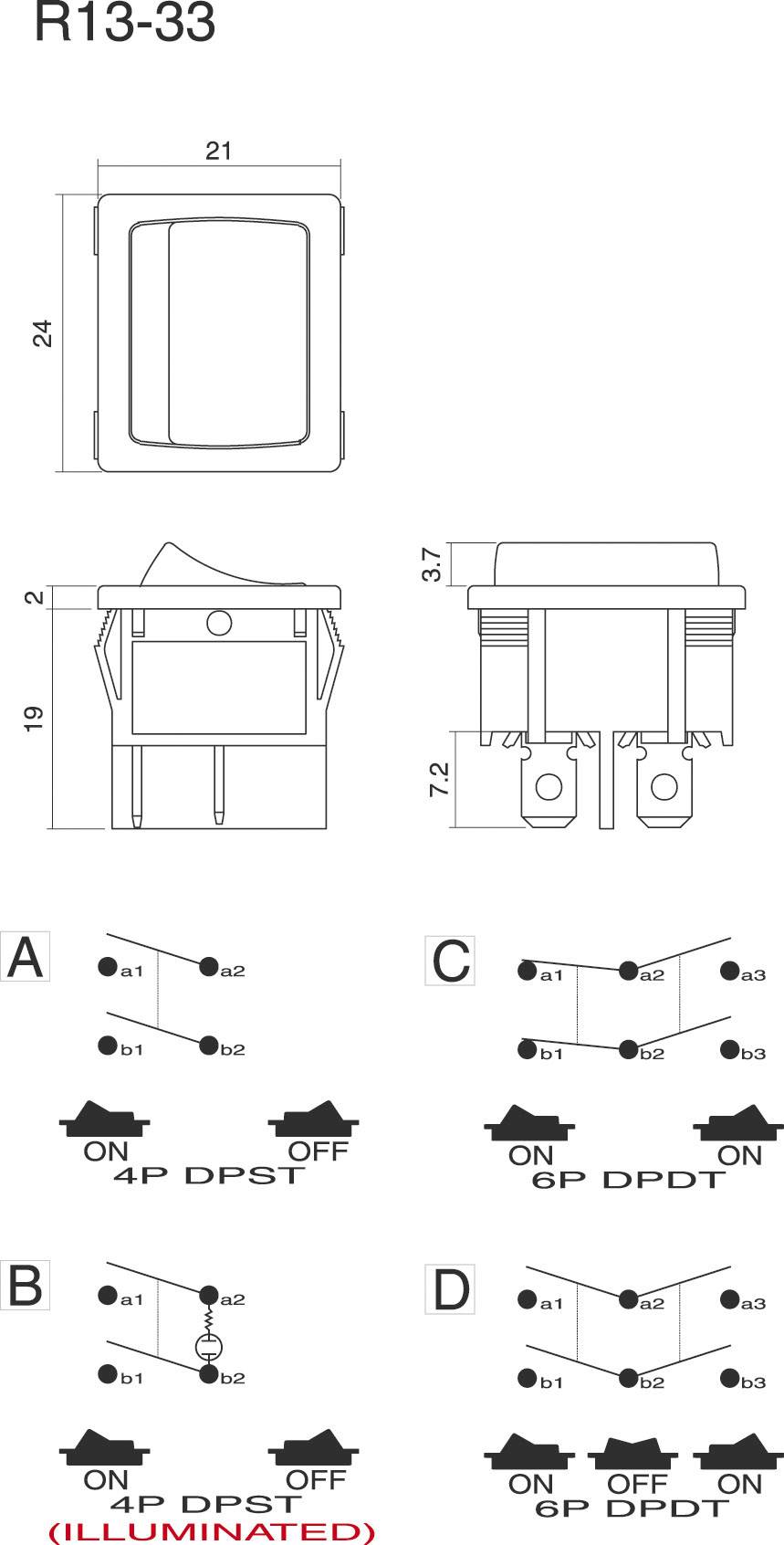 R13-33

21

24

2

19

3.7

7.2

A

a1 a2

b1 b2

ON OFF

4P DPST

C

a1 a2 a3

b1 b2 b3

ON ON

6P DPDT

B

a1 a2

b1 b2

ON OFF

4P DPST

(ILLUMINATED)

D

a1 a2 a3

b1 b2 b3

ON OFF ON

6P DPDT