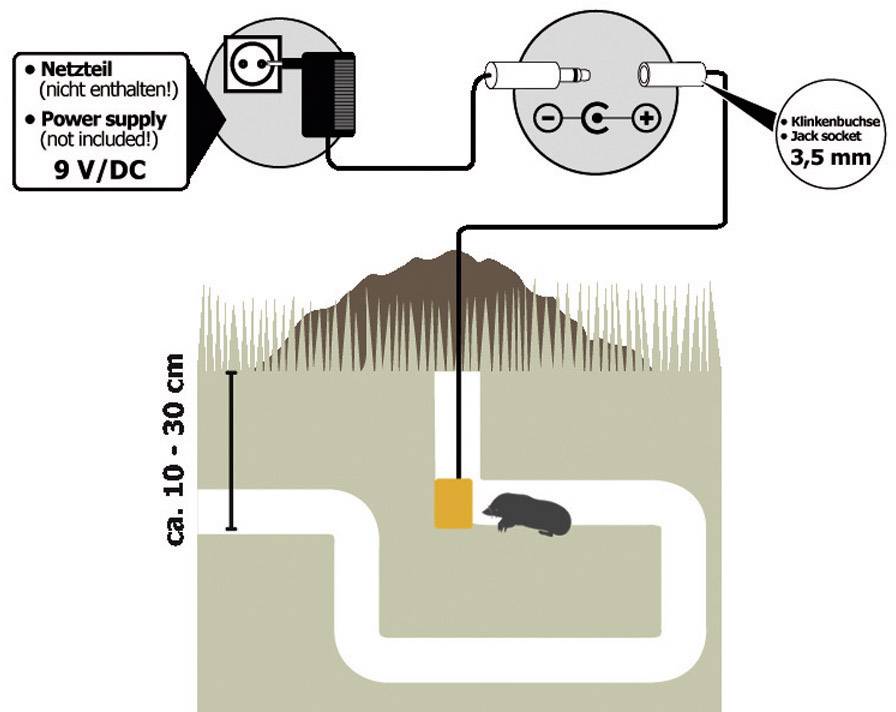 • Netzteil
(nicht enthalten!)
• Power supply
(not included!)
9 V/DC

• Klinkenbuchse
• Jack socket
3,5 mm

ca. 10 - 30 cm