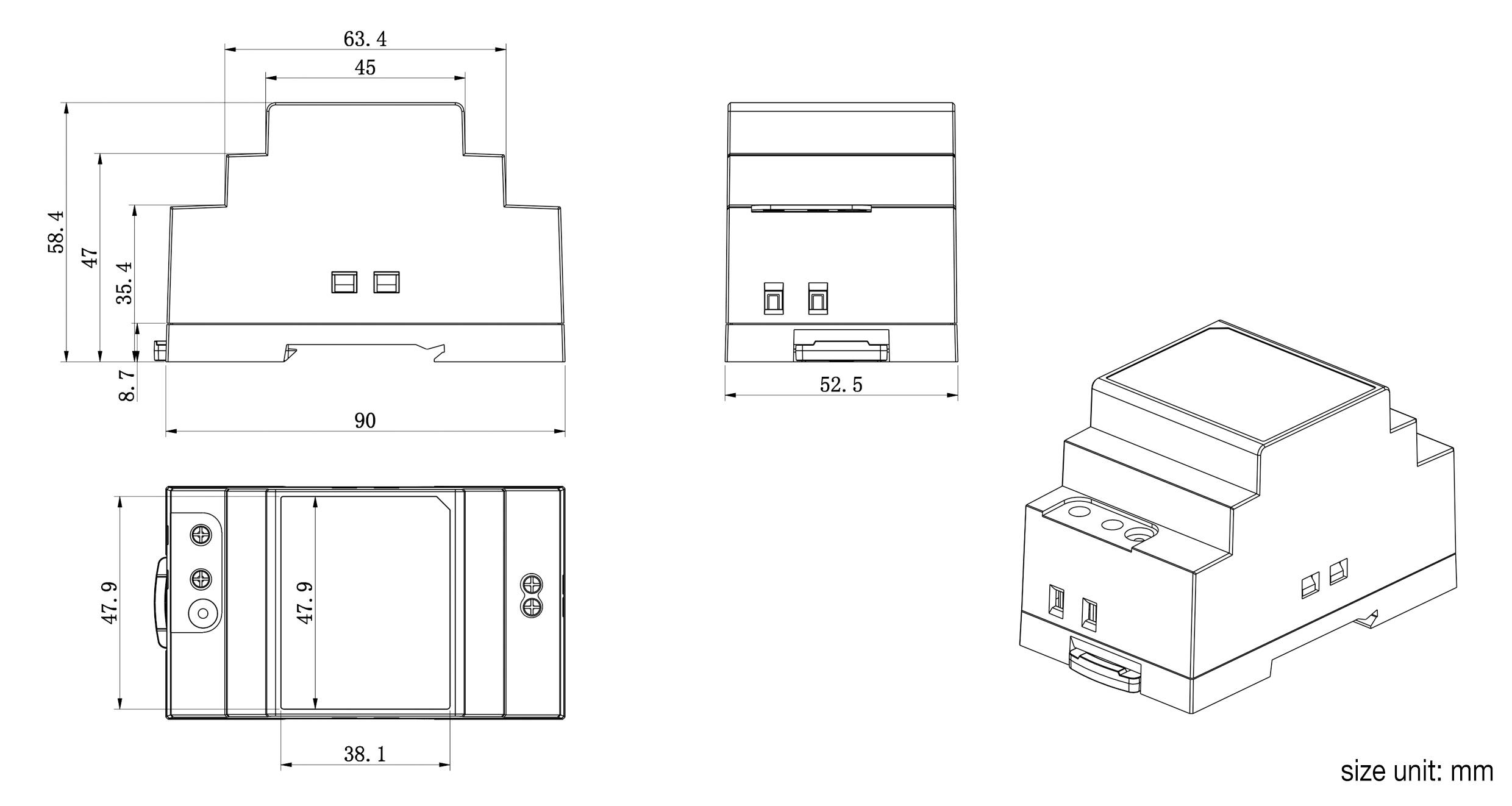 63.4
45
58.4
47
35.4
8.7
90
52.5
47.9
47.9
38.1
size unit: mm