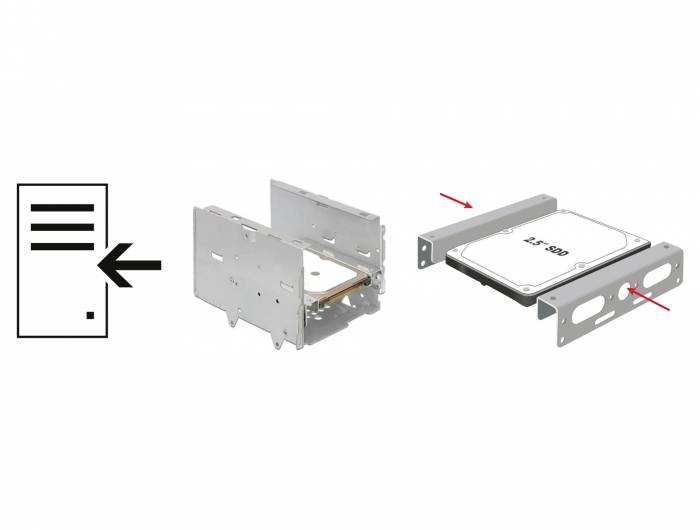 2.5" SDD