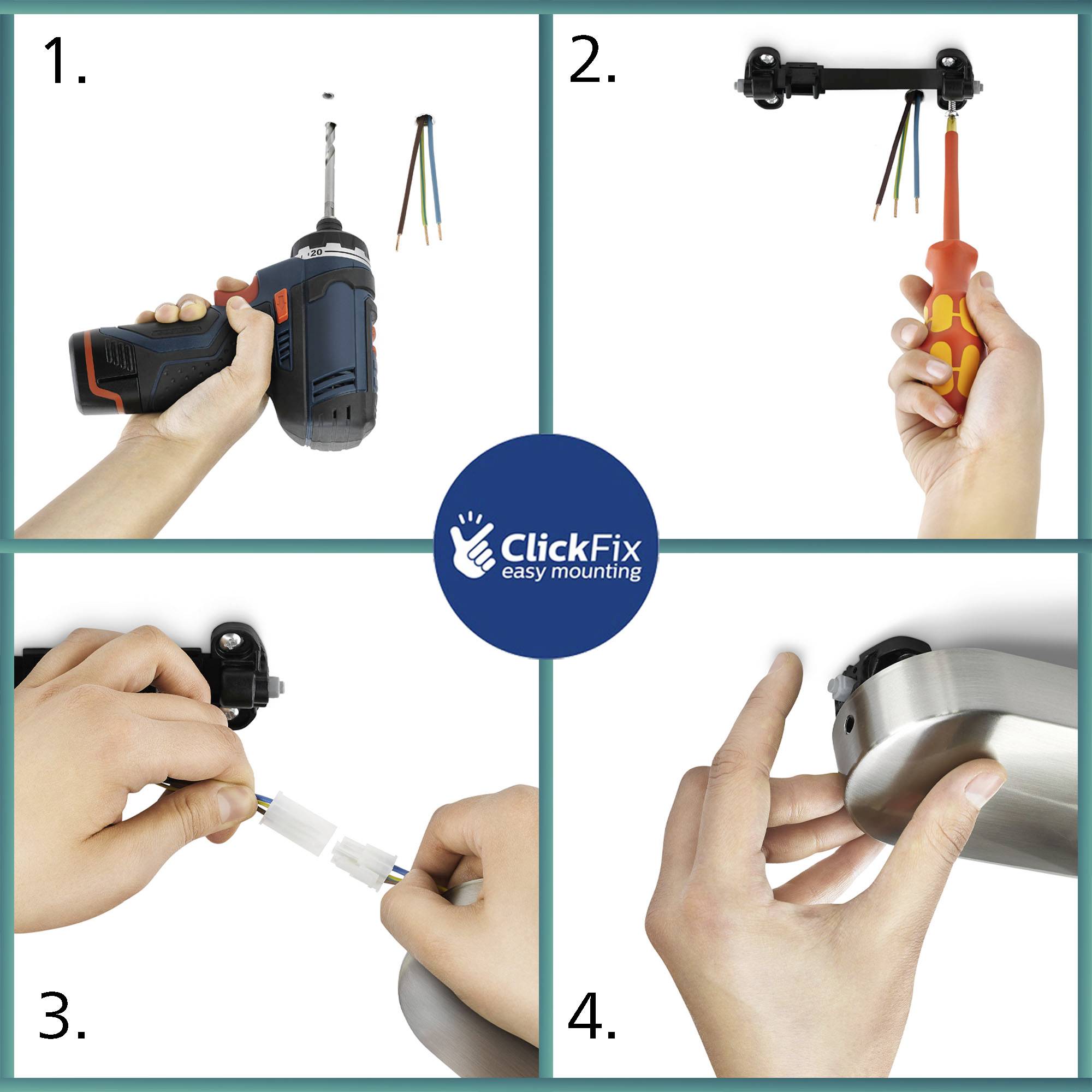 1.

20

2.

ClickFix
easy mounting

3.

4.