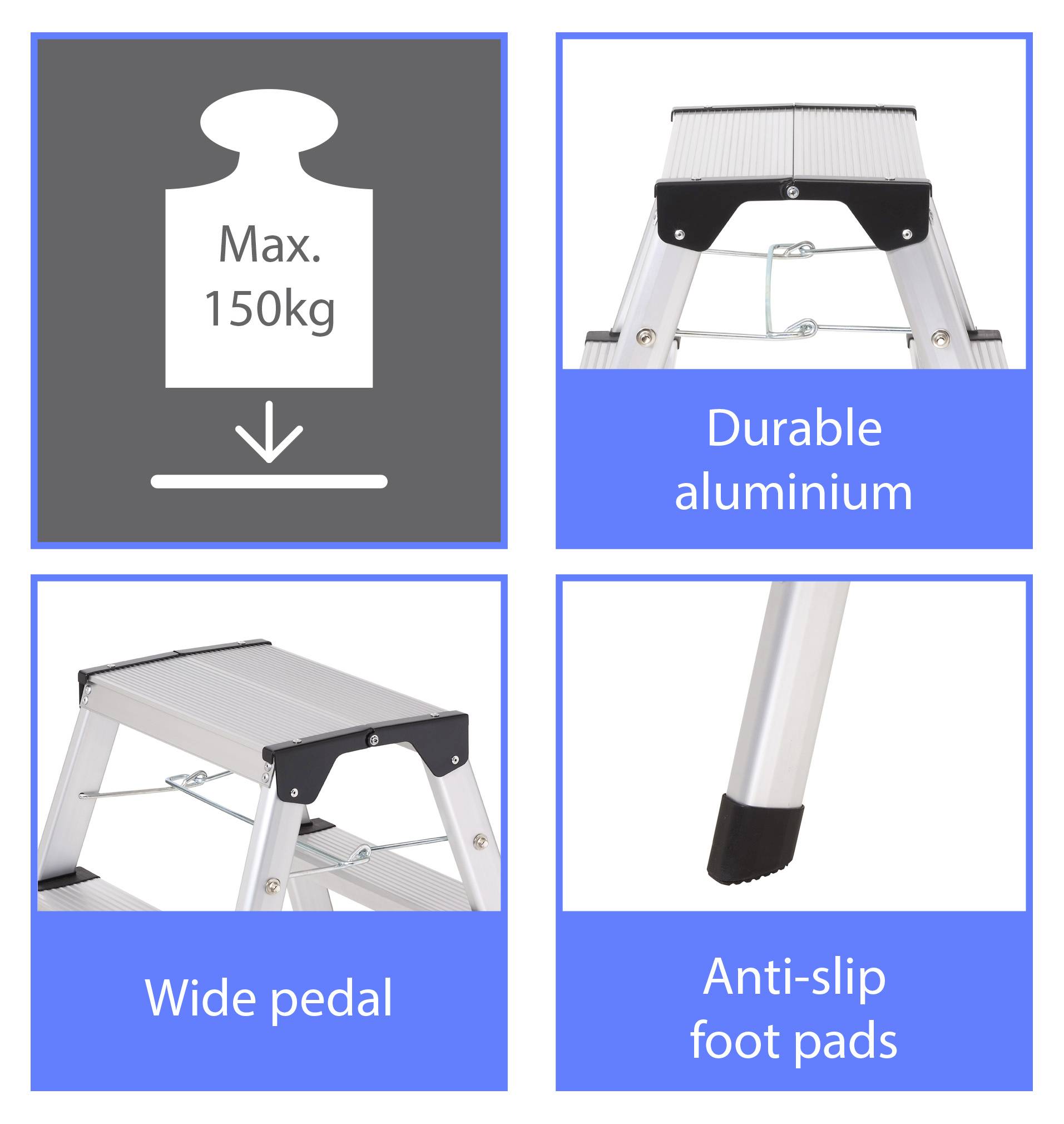 Max.
150kg

Durable aluminium

Wide pedal

Anti-slip foot pads