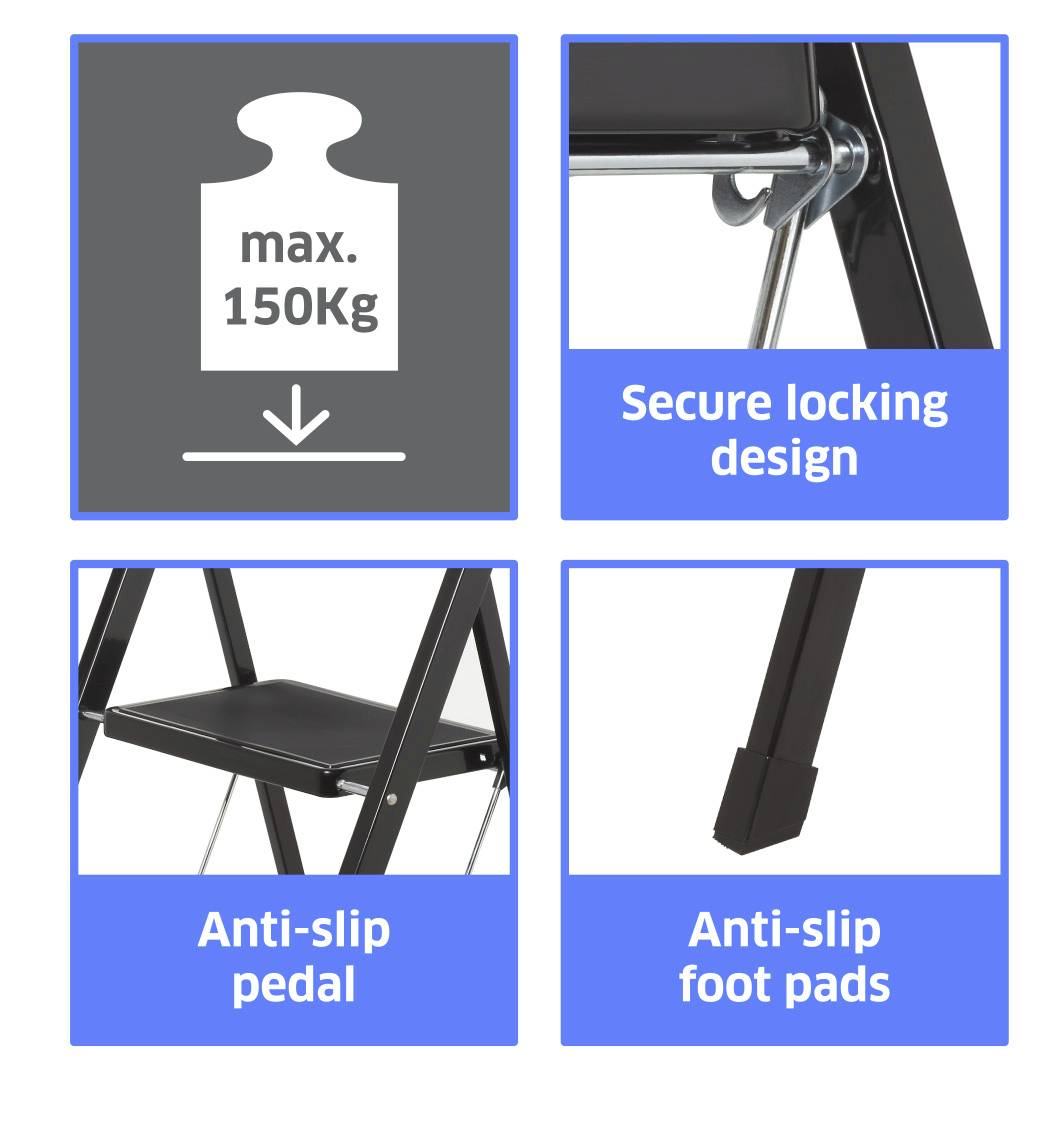 max.
150Kg

Secure locking design

Anti-slip pedal

Anti-slip foot pads