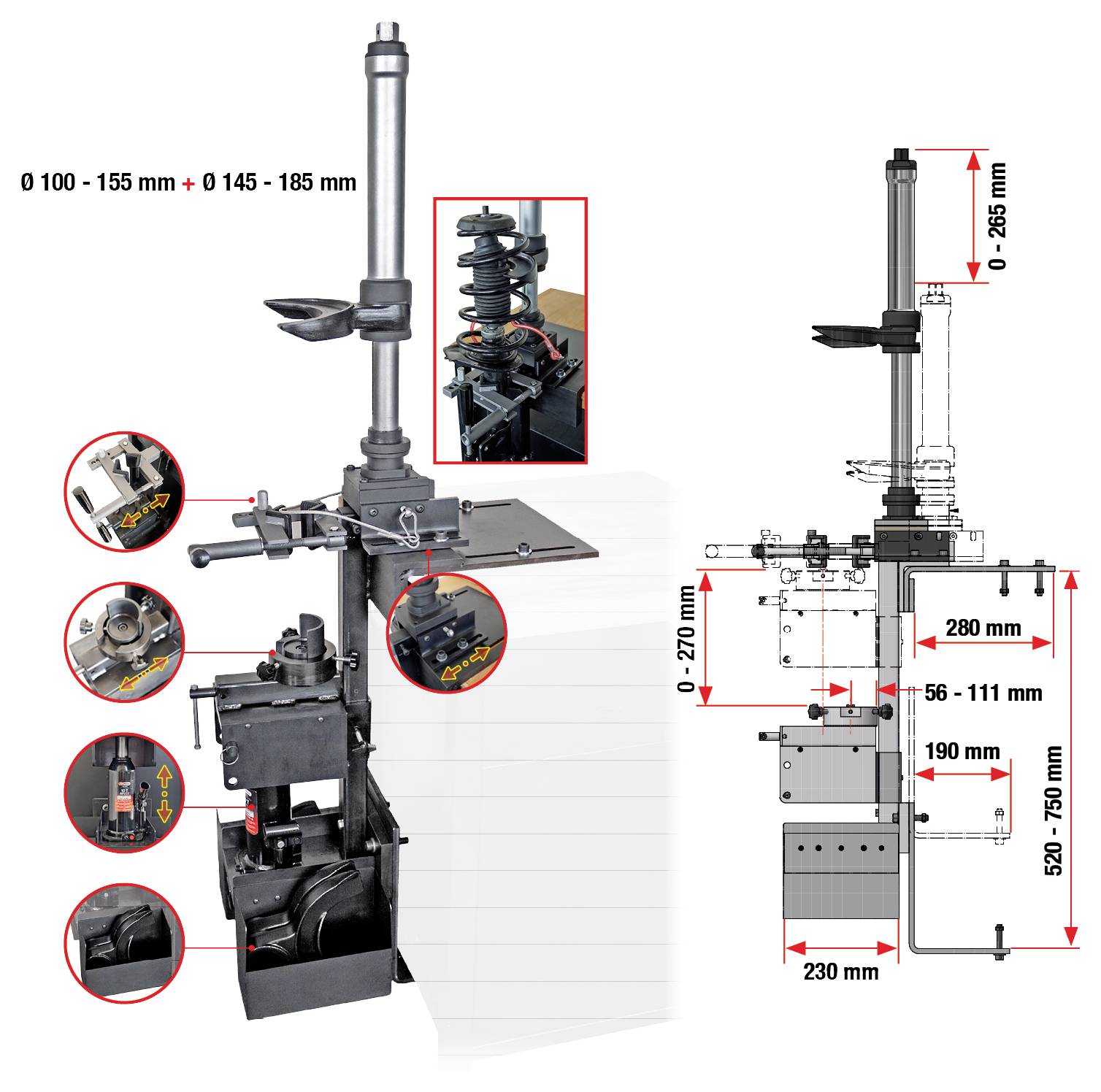 Ø 100 - 155 mm + Ø 145 - 185 mm

0 - 265 mm

0 - 270 mm

280 mm

56 - 111 mm

190 mm

520 - 750 mm

230 mm