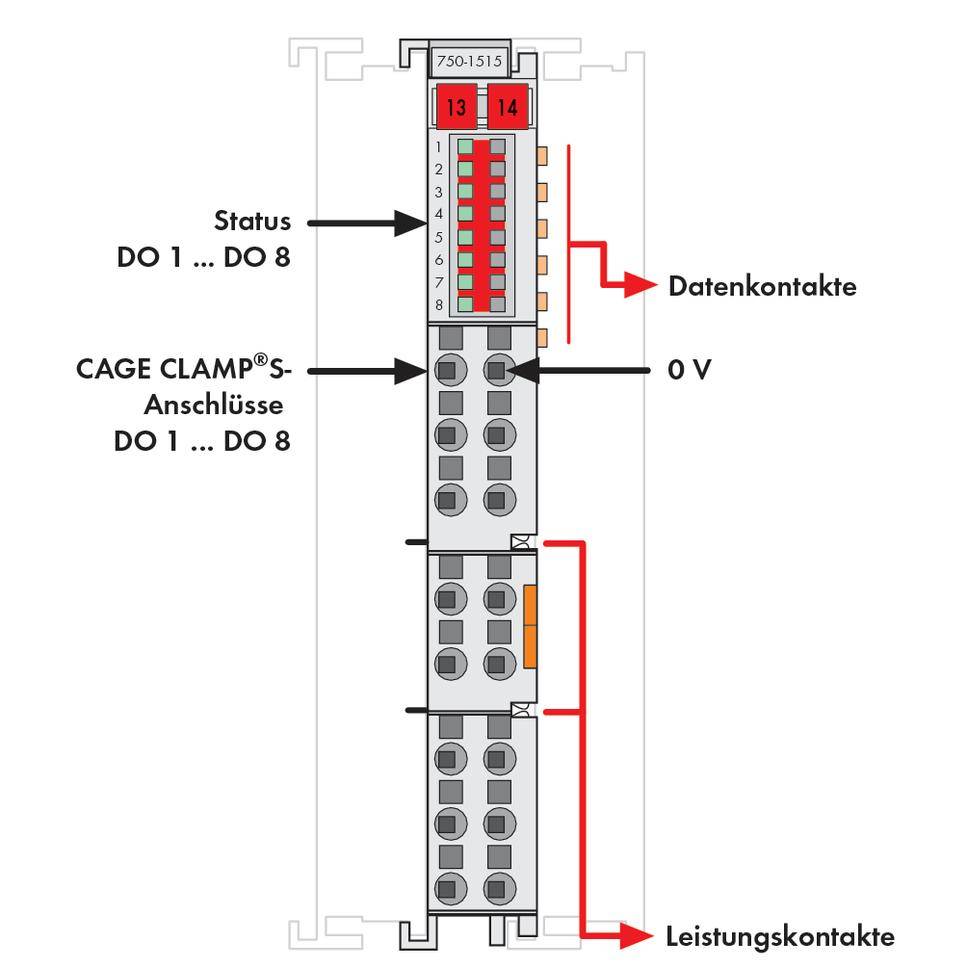 750-1515

13

14

1
2
3
4
5
6
7
8

Status
DO 1 ... DO 8

Datenkontakte

CAGE CLAMP®S-Anschlüsse
DO 1 ... DO 8

0 V

Leistungskontakte