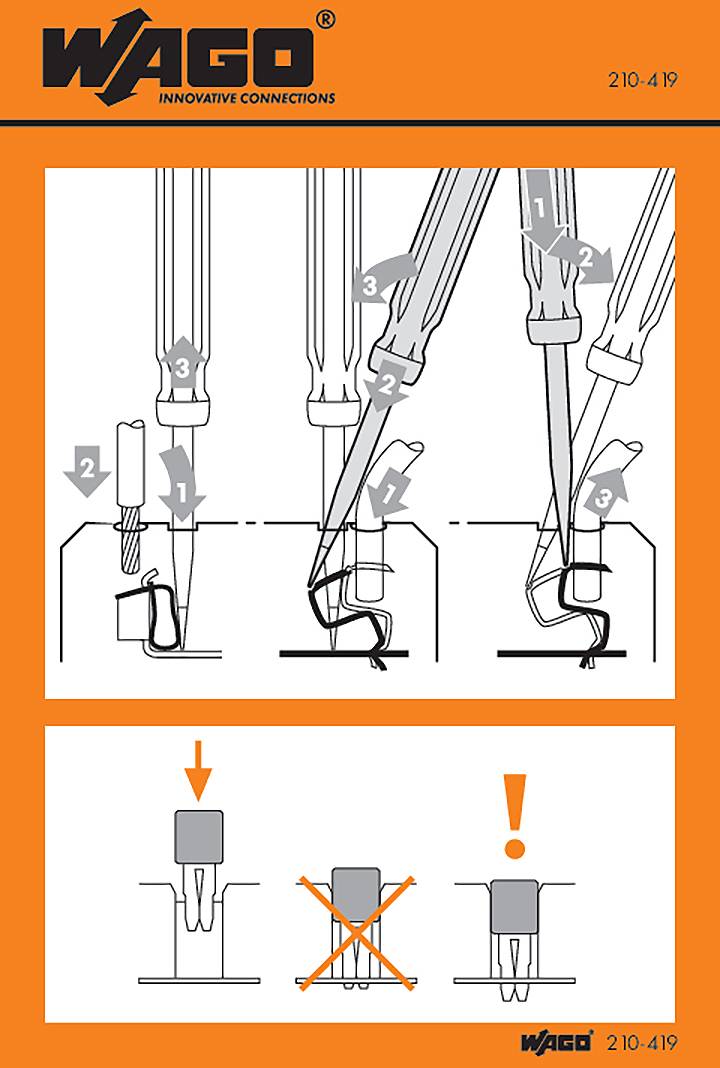 WAGO®
INNOVATIVE CONNECTIONS

210-419

3
2
1

3
2
1

1
2
3

!

WAGO® 210-419